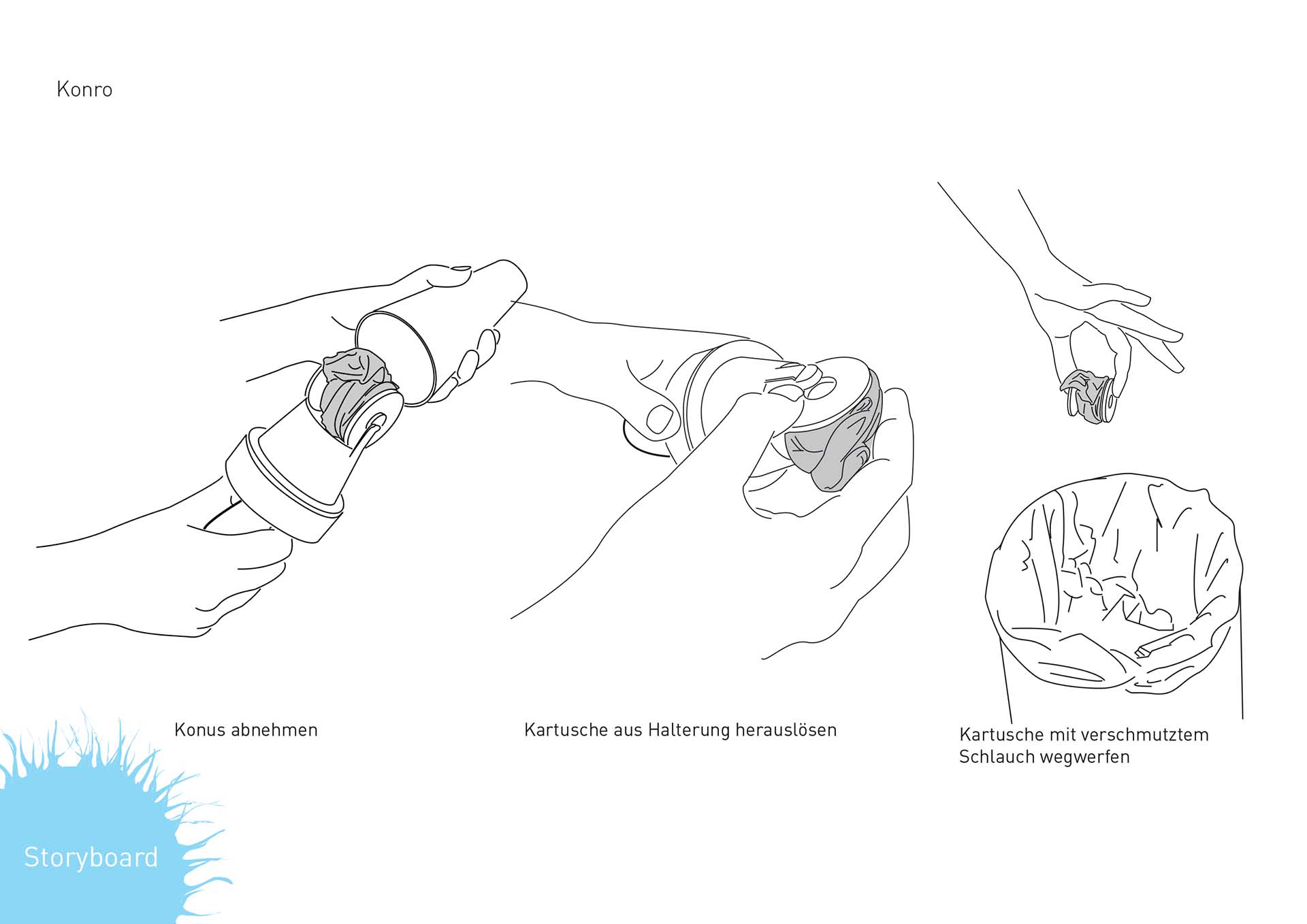 Konro

Konus abnehmen

Kartusche aus Halterung herauslösen

Kartusche mit verschmutztem Schlauch wegwerfen

Storyboard